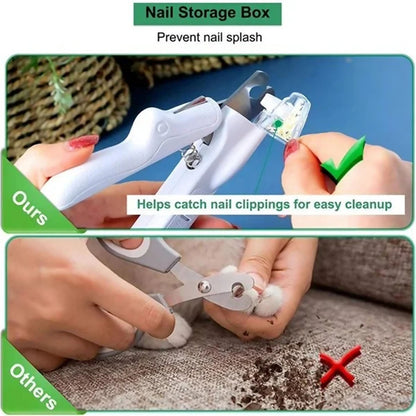 Nail Storage Box

Prevent nail splash

Ours

Helps catch nail clippings for easy cleanup

Others